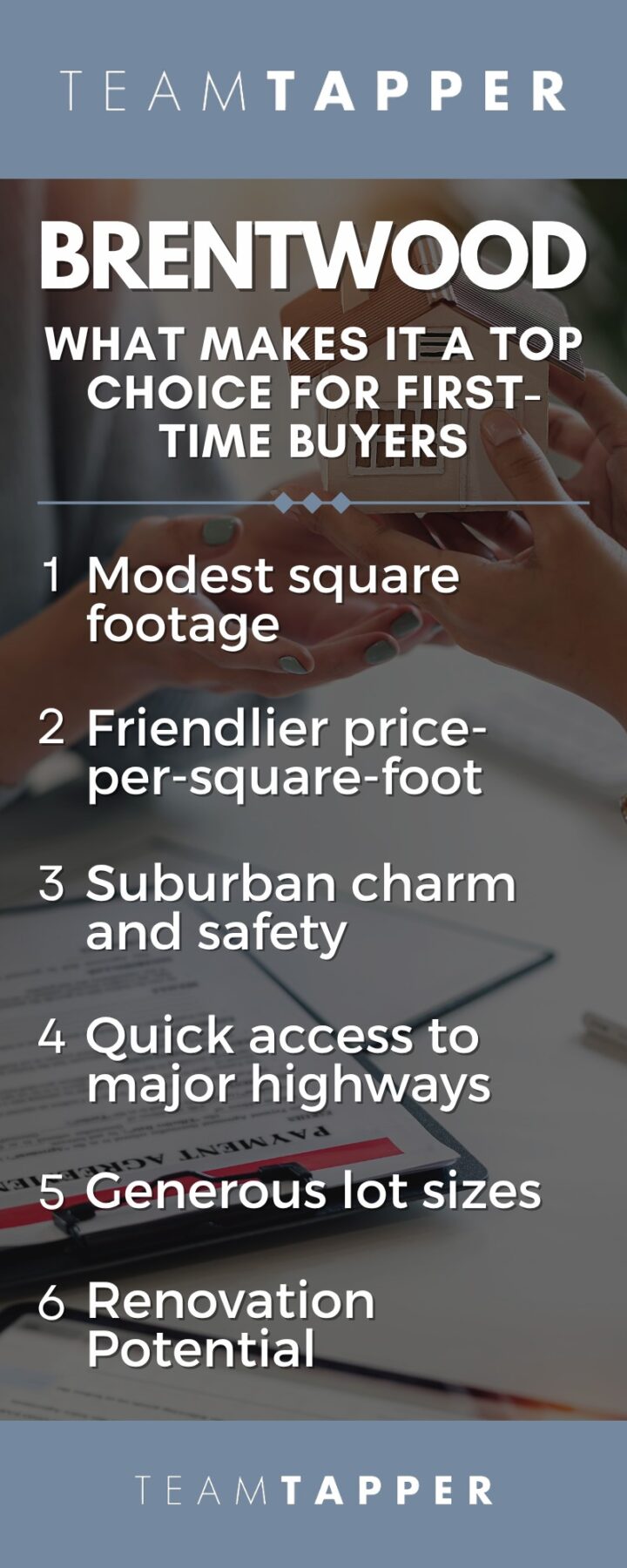 TEAMTAPPER

BRENTWOOD

WHAT MAKES IT A TOP CHOICE FOR FIRST-TIME BUYERS

1 Modest square footage

2 Friendlier price-per-square-foot

3 Suburban charm and safety

4 Quick access to major highways

5 Generous lot sizes

6 Renovation Potential

PAYMENT AGREEMENT

TEAMTAPPER