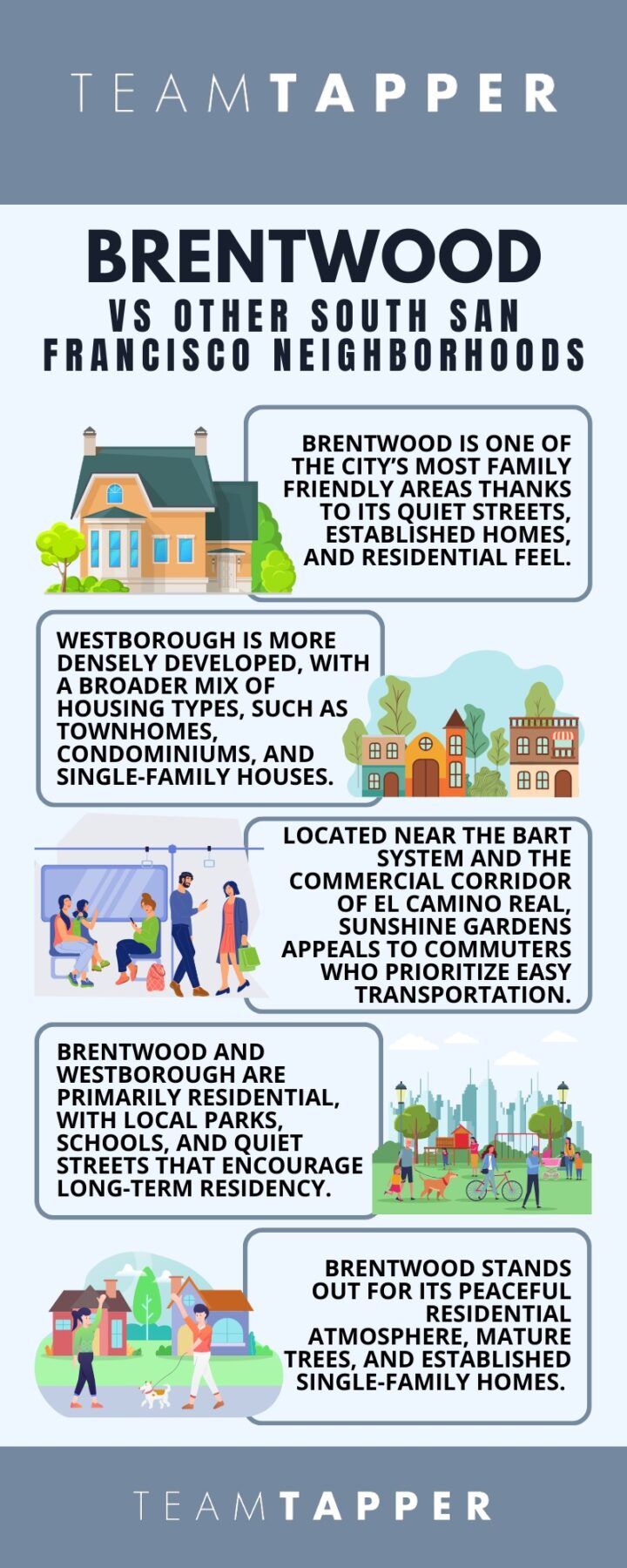 TEAMTAPPER

BRENTWOOD
VS OTHER SOUTH SAN FRANCISCO NEIGHBORHOODS

BRENTWOOD IS ONE OF THE CITY'S MOST FAMILY FRIENDLY AREAS THANKS TO ITS QUIET STREETS, ESTABLISHED HOMES, AND RESIDENTIAL FEEL.

WESTBOROUGH IS MORE DENSELY DEVELOPED, WITH A BROADER MIX OF HOUSING TYPES, SUCH AS TOWNHOMES, CONDOMINIUMS, AND SINGLE-FAMILY HOUSES.

LOCATED NEAR THE BART SYSTEM AND THE COMMERCIAL CORRIDOR OF EL CAMINO REAL, SUNSHINE GARDENS APPEALS TO COMMUTERS WHO PRIORITIZE EASY TRANSPORTATION.

BRENTWOOD AND WESTBOROUGH ARE PRIMARILY RESIDENTIAL, WITH LOCAL PARKS, SCHOOLS, AND QUIET STREETS THAT ENCOURAGE LONG-TERM RESIDENCY.

BRENTWOOD STANDS OUT FOR ITS PEACEFUL RESIDENTIAL ATMOSPHERE, MATURE TREES, AND ESTABLISHED SINGLE-FAMILY HOMES.

TEAMTAPPER